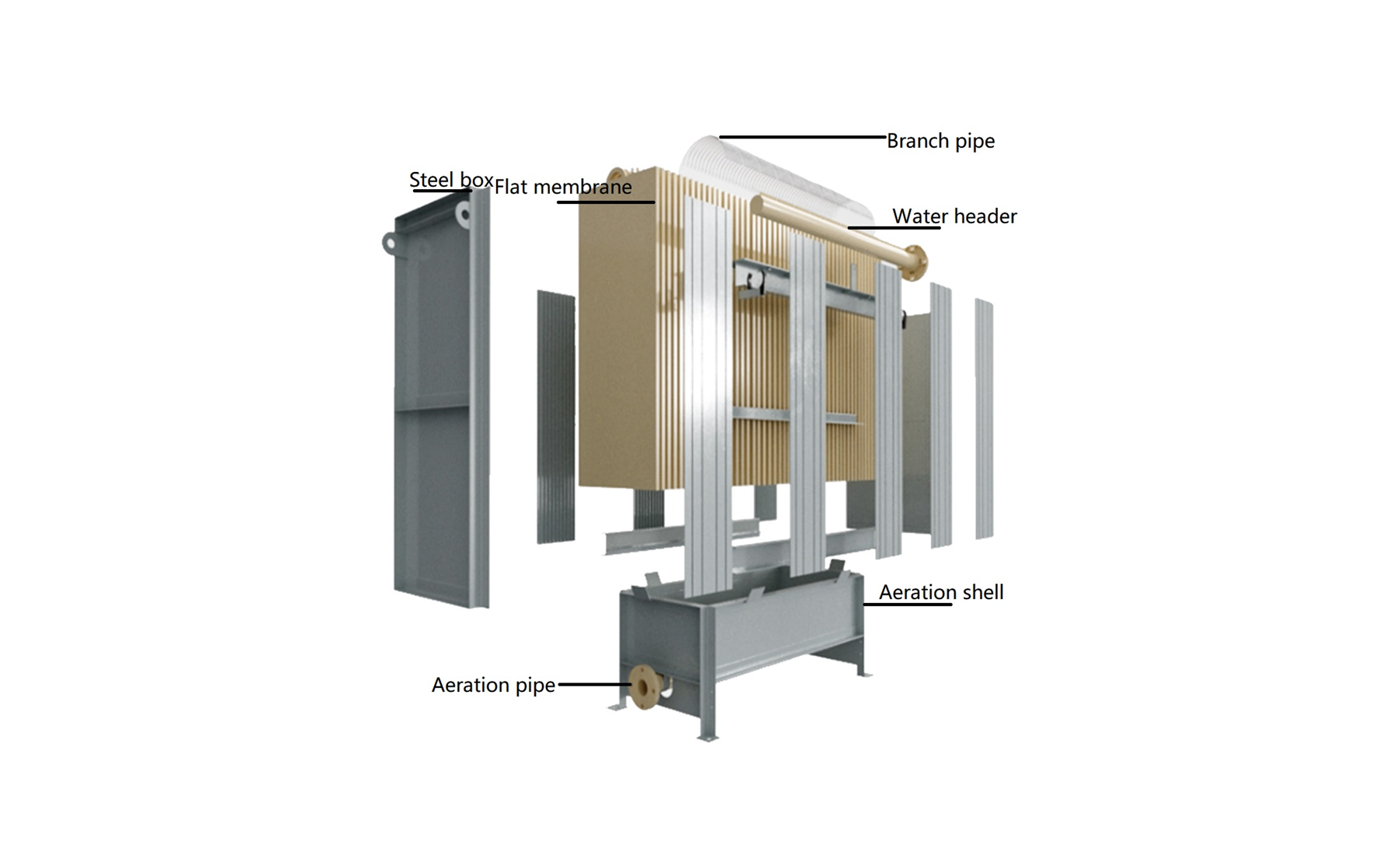 Branch pipe

Steel box

Flat membrane

Water header

Aeration shell

Aeration pipe